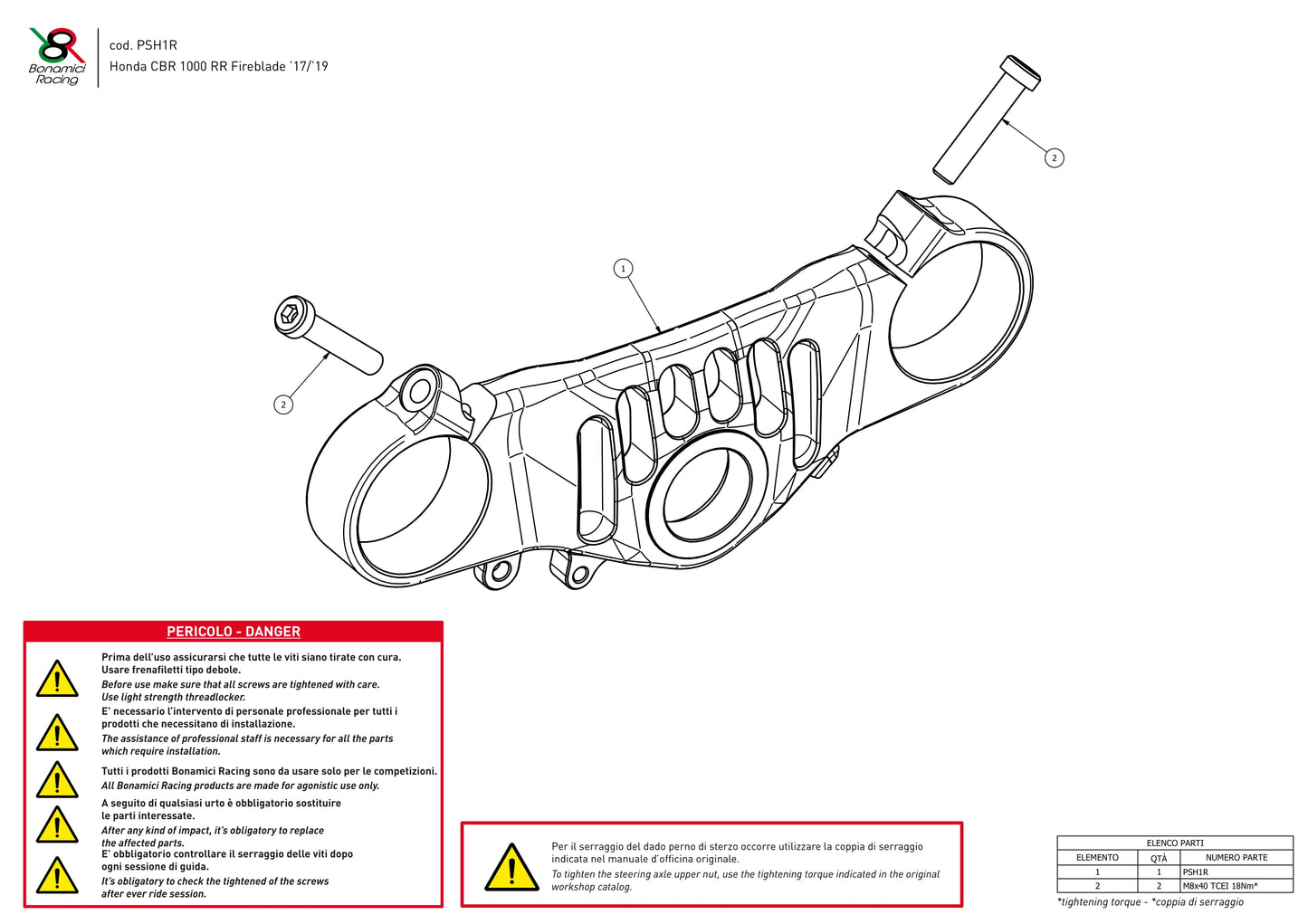 Bonamici Racing

cod. PSH1R
Honda CBR 1000 RR Fireblade '17/'19

2

1

2

PERICOLO - DANGER

Prima dell'uso assicurarsi che tutte le viti siano tirate con cura. Usare frenafiletti tipo debole.
Before use make sure that all screws are tightened with care. Use light strength threadlocker.

E' necessario l'intervento di personale professionale per tutti i prodotti che necessitano di installazione.
The assistance of professional staff is necessary for all the parts which require installation.

Tutti i prodotti Bonamici Racing sono da usare solo per le competizioni.
All Bonamici Racing products are made for agonistic use only.

A seguito di qualsiasi urto è obbligatorio sostituire le parti interessate.
After any kind of impact, it's obligatory to replace the affected parts.

E' obbligatorio controllare il serraggio delle viti dopo ogni sessione di guida.
It's obligatory to check the tightened of the screws after ever ride session.

Per il serraggio del dado perno di sterzo occorre utilizzare la coppia di serraggio indicata nel manuale d'officina originale.
To tighten the steering axle upper nut, use the tightening torque indicated in the original workshop catalog.

ELENCO PARTI

| ELEMENTO | QTÀ | NUMERO PARTE |
|---|---|---|
| 1 | 1 | PSH1R |
| 2 | 2 | M8x40 TCEI 18Nm* |

*tightening torque - *coppia di serraggio