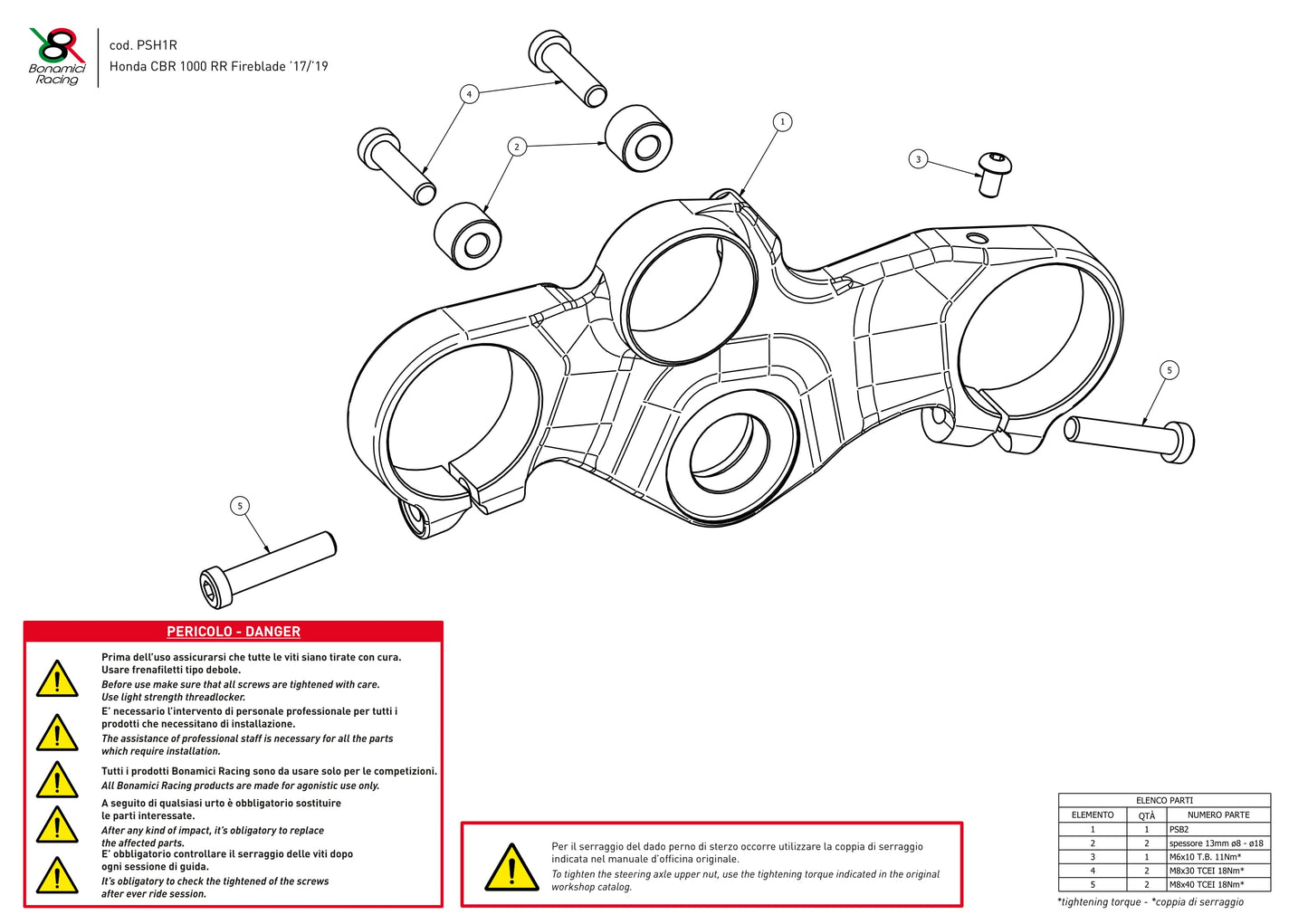 Bonamici Racing

cod. PSH1R
Honda CBR 1000 RR Fireblade '17/'19

4

2

1

3

5

5

PERICOLO - DANGER

Prima dell'uso assicurarsi che tutte le viti siano tirate con cura. Usare frenafiletti tipo debole.
Before use make sure that all screws are tightened with care. Use light strength threadlocker.

E' necessario l'intervento di personale professionale per tutti i prodotti che necessitano di installazione.
The assistance of professional staff is necessary for all the parts which require installation.

Tutti i prodotti Bonamici Racing sono da usare solo per le competizioni.
All Bonamici Racing products are made for agonistic use only.

A seguito di qualsiasi urto è obbligatorio sostituire le parti interessate.
After any kind of impact, it's obligatory to replace the affected parts.

E' obbligatorio controllare il serraggio delle viti dopo ogni sessione di guida.
It's obligatory to check the tightened of the screws after ever ride session.

Per il serraggio del dado perno di sterzo occorre utilizzare la coppia di serraggio indicata nel manuale d'officina originale.
To tighten the steering axle upper nut, use the tightening torque indicated in the original workshop catalog.

ELENCO PARTI

| ELEMENTO | QTÀ | NUMERO PARTE |
|---|---|---|
| 1 | 1 | PSB2 |
| 2 | 2 | spessore 13mm ø8 - ø18 |
| 3 | 1 | M6x10 T.B. 11Nm* |
| 4 | 2 | M8x30 TCEI 18Nm* |
| 5 | 2 | M8x40 TCEI 18Nm* |

*tightening torque - *coppia di serraggio