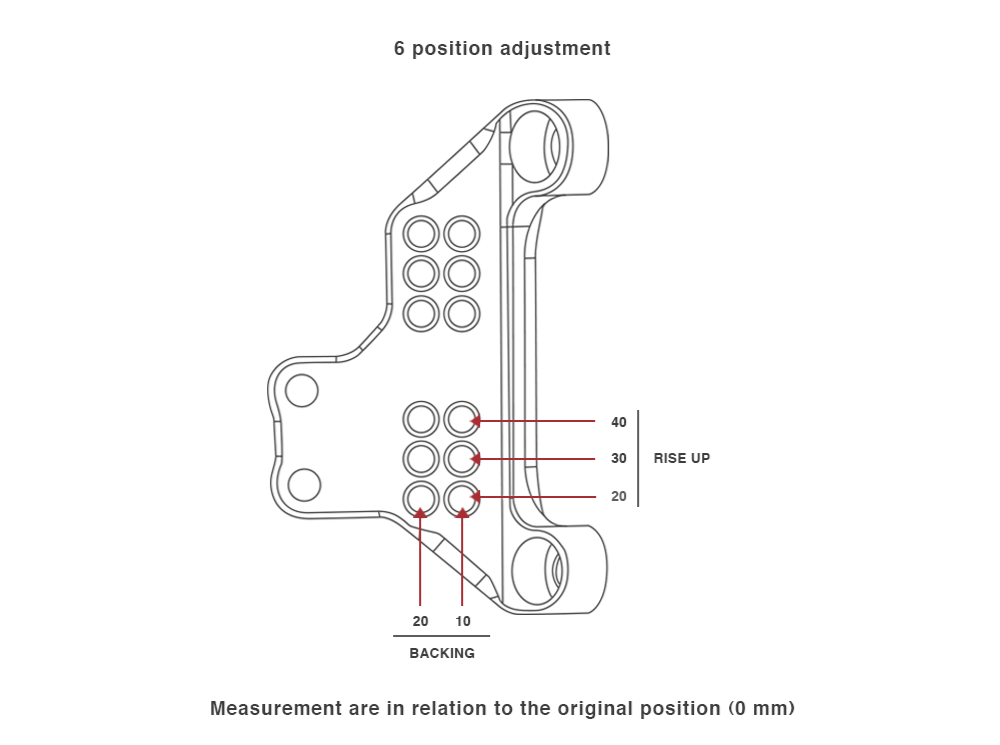 6 position adjustment

40
30
20
RISE UP

20
10
BACKING

Measurement are in relation to the original position (0 mm)